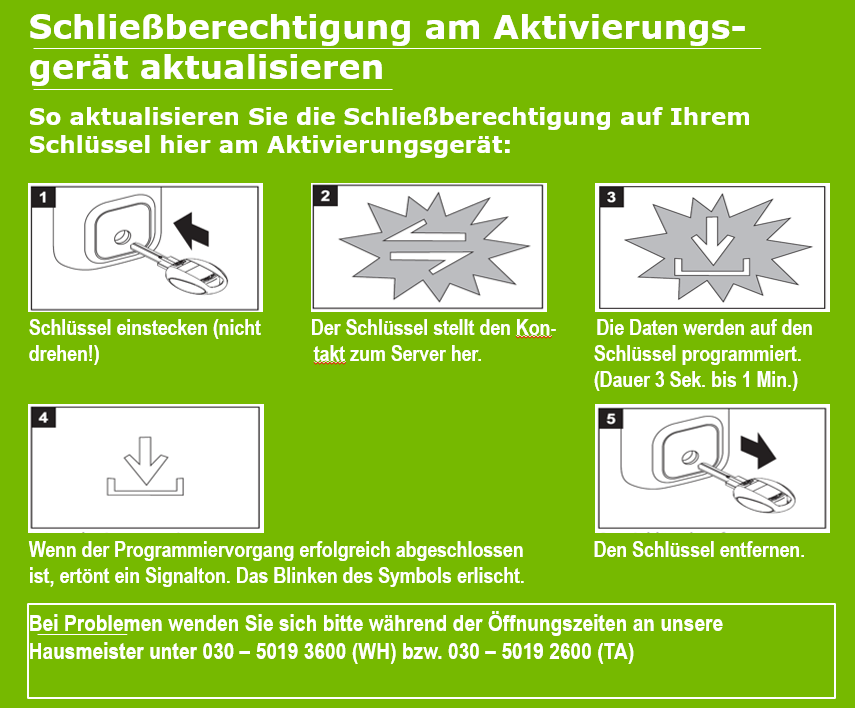 Schließberechtigung am Aktivierungsgerät aktualisieren

So aktualisieren Sie die Schließberechtigung auf Ihrem Schlüssel hier am Aktivierungsgerät:

1

Schlüssel einstecken (nicht drehen!)

2

Der Schlüssel stellt den Kontakt zum Server her.

3

Die Daten werden auf den Schlüssel programmiert. (Dauer 3 Sek. bis 1 Min.)

4

Wenn der Programmiervorgang erfolgreich abgeschlossen ist, ertönt ein Signalton. Das Blinken des Symbols erlischt.

5

Den Schlüssel entfernen.

Bei Problemen wenden Sie sich bitte während der Öffnungszeiten an unsere Hausmeister unter 030 – 5019 3600 (WH) bzw. 030 – 5019 2600 (TA)